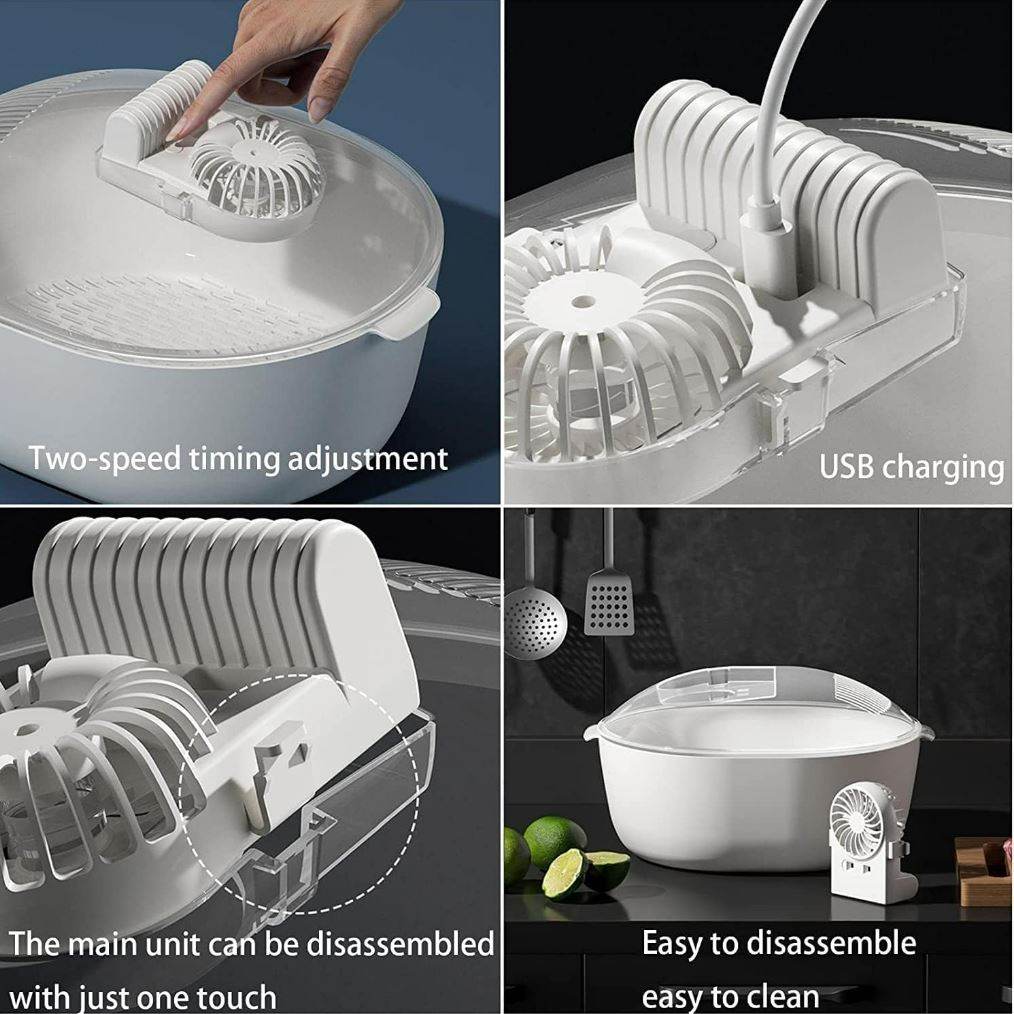 Two-speed timing adjustment

USB charging

The main unit can be disassembled with just one touch

Easy to disassemble easy to clean