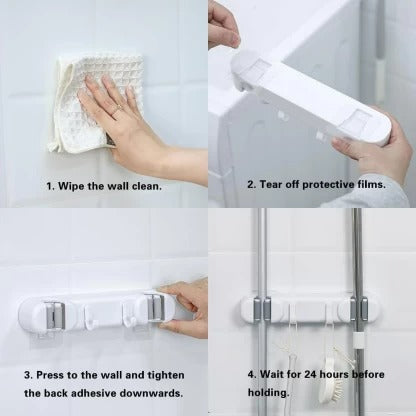 1. Wipe the wall clean.

2. Tear off protective films.

3. Press to the wall and tighten the back adhesive downwards.

4. Wait for 24 hours before holding.