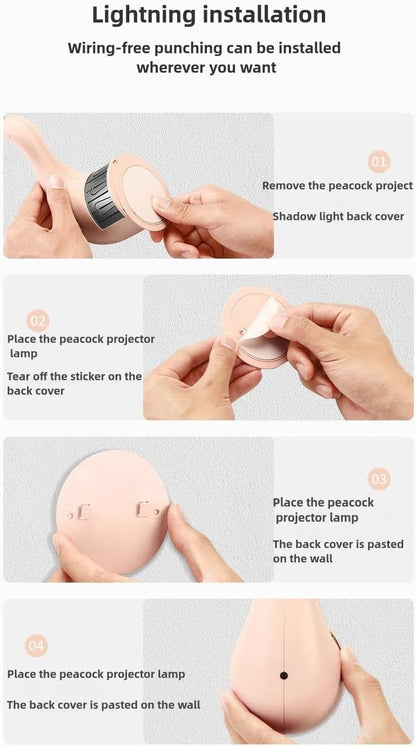 Lightning installation

Wiring-free punching can be installed wherever you want

01

Remove the peacock project

Shadow light back cover

02

Place the peacock projector lamp

Tear off the sticker on the back cover

03

Place the peacock projector lamp

The back cover is pasted on the wall

04

Place the peacock projector lamp

The back cover is pasted on the wall