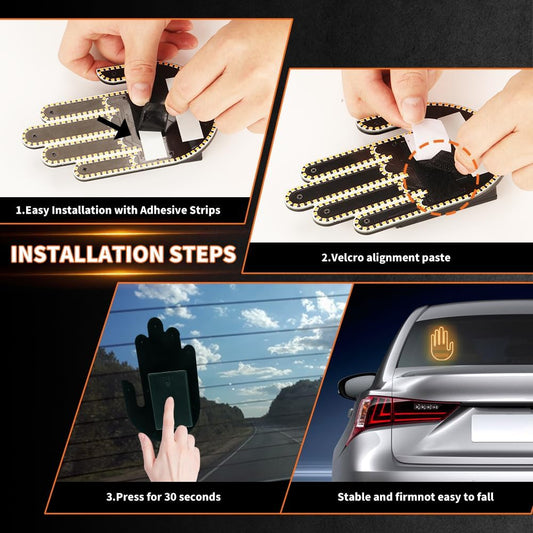 1.Easy Installation with Adhesive Strips

INSTALLATION STEPS

2.Velcro alignment paste

3.Press for 30 seconds

Stable and firmnot easy to fall