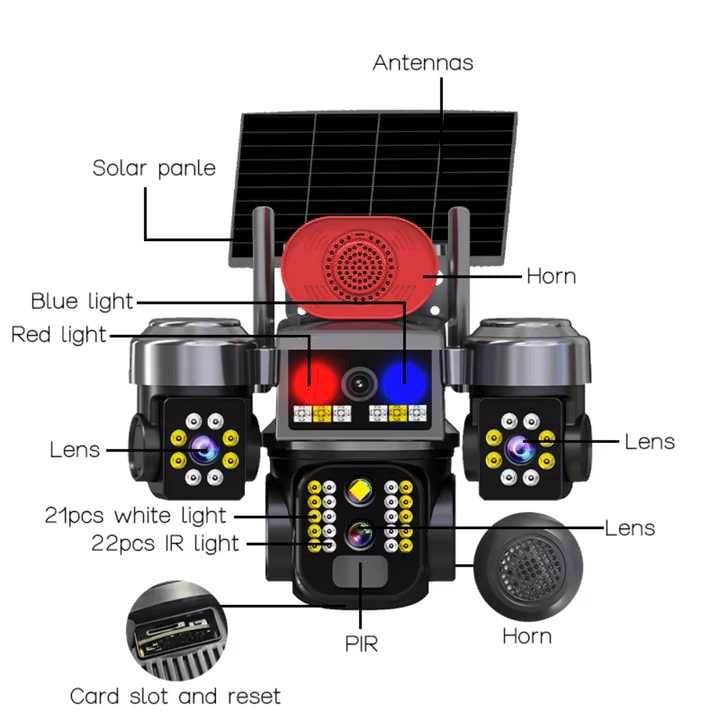 Antennas

Solar panle

Horn

Blue light

Red light

Lens

Lens

21pcs white light

22pcs IR light

Lens

PIR

Horn

Card slot and reset