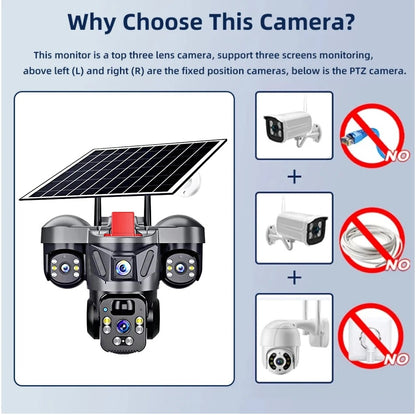 Why Choose This Camera?

This monitor is a top three lens camera, support three screens monitoring, above left (L) and right (R) are the fixed position cameras, below is the PTZ camera.

NO

+

NO

+

NO