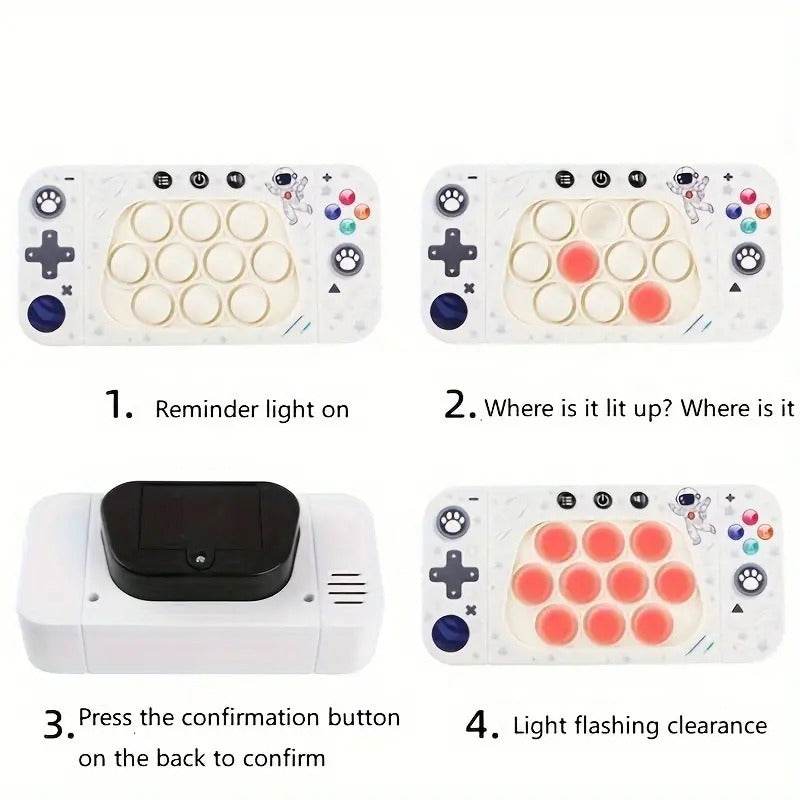 1. Reminder light on

2. Where is it lit up? Where is it

3. Press the confirmation button on the back to confirm

4. Light flashing clearance