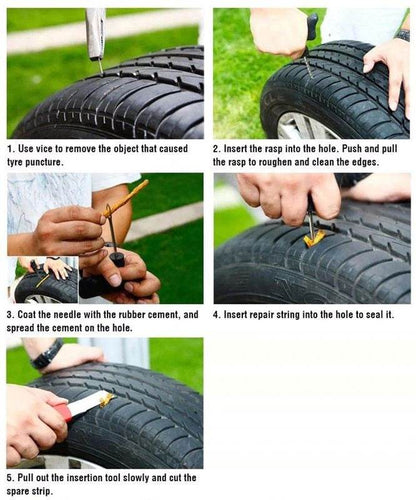 1. Use vice to remove the object that caused tyre puncture.

2. Insert the rasp into the hole. Push and pull the rasp to roughen and clean the edges.

3. Coat the needle with the rubber cement, and spread the cement on the hole.

4. Insert repair string into the hole to seal it.

5. Pull out the insertion tool slowly and cut the spare strip.