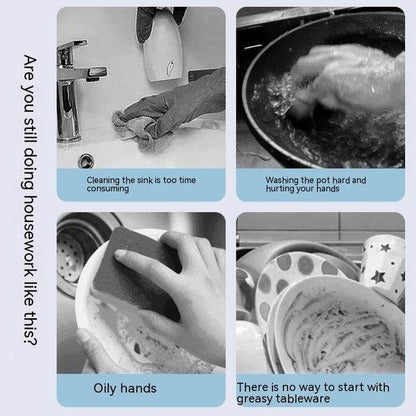 Are you still doing housework like this?

Cleaning the sink is too time consuming

Washing the pot hard and hurting your hands

Oily hands

There is no way to start with greasy tableware