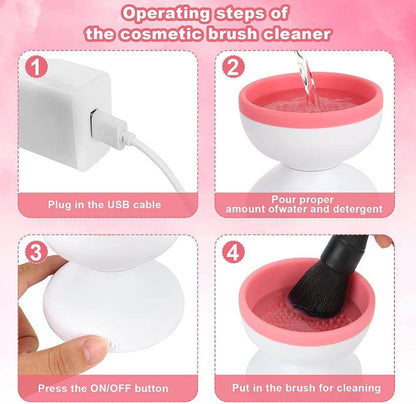 Operating steps of the cosmetic brush cleaner

1

Plug in the USB cable

2

Pour proper amount ofwater and detergent

3

Press the ON/OFF button

4

Put in the brush for cleaning